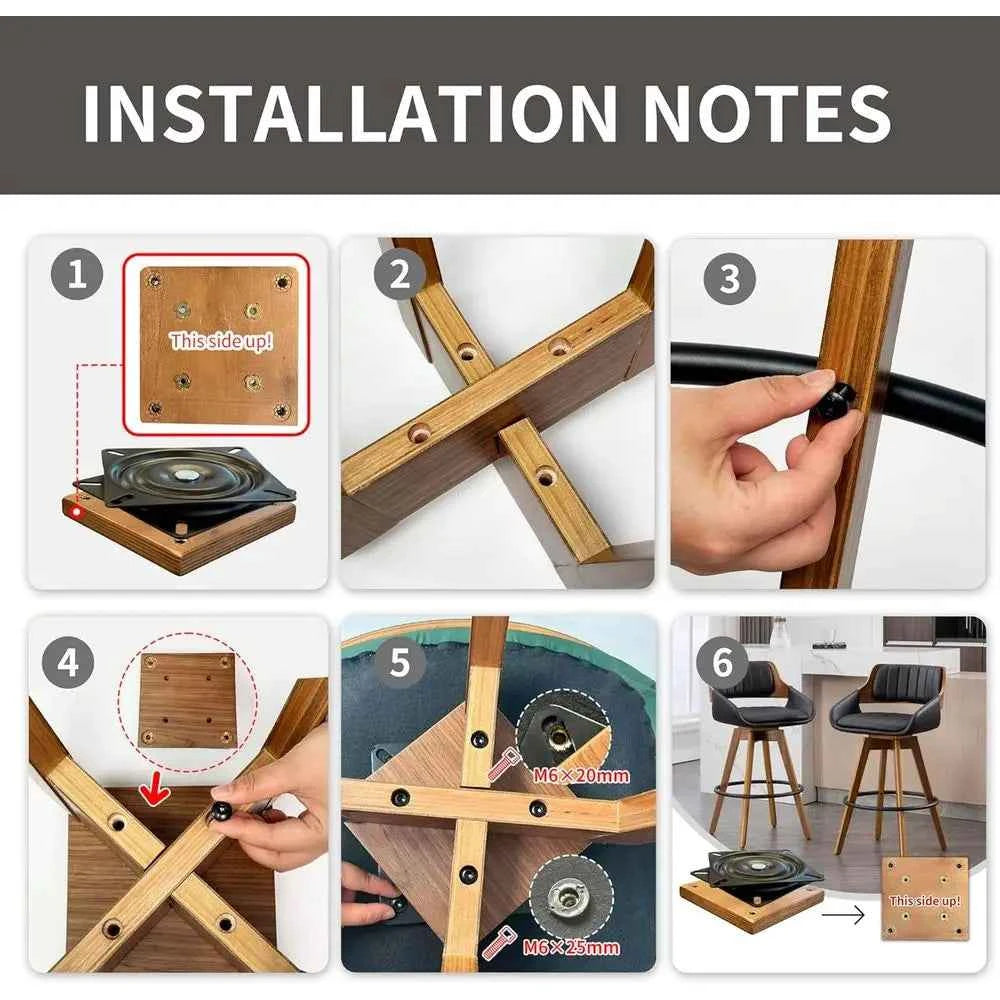 INSTALLATION NOTES

1

This side up!

2

3

4

5

M6×20mm

M6×25mm

6

This side up!