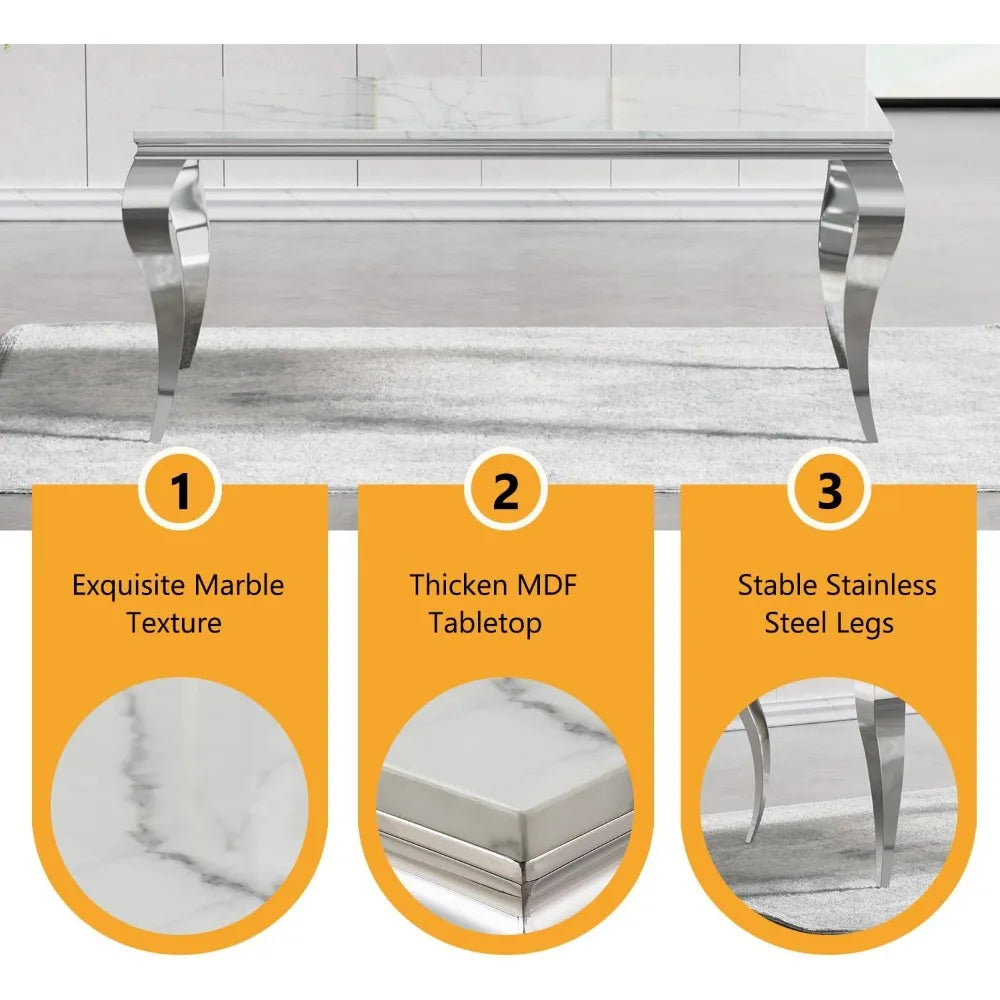 1

Exquisite Marble Texture

2

Thicken MDF Tabletop

3

Stable Stainless Steel Legs