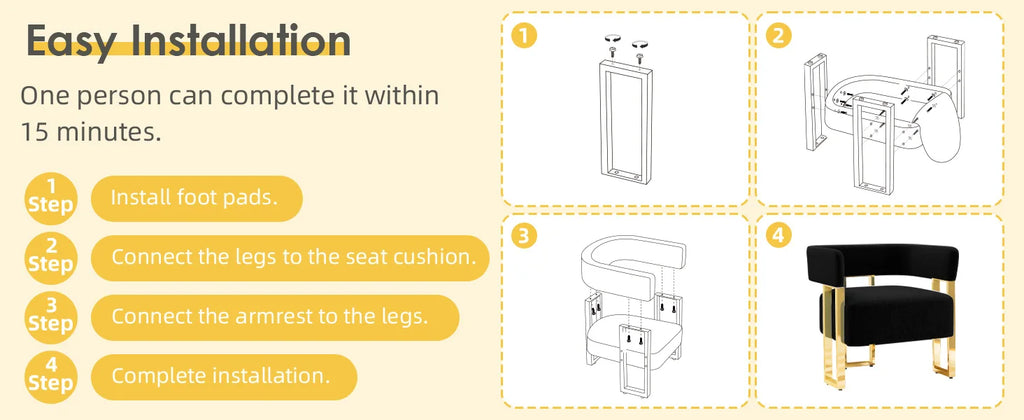 Easy Installation

One person can complete it within 15 minutes.

1 Step Install foot pads.

2 Step Connect the legs to the seat cushion.

3 Step Connect the armrest to the legs.

4 Step Complete installation.

1

2

3

4