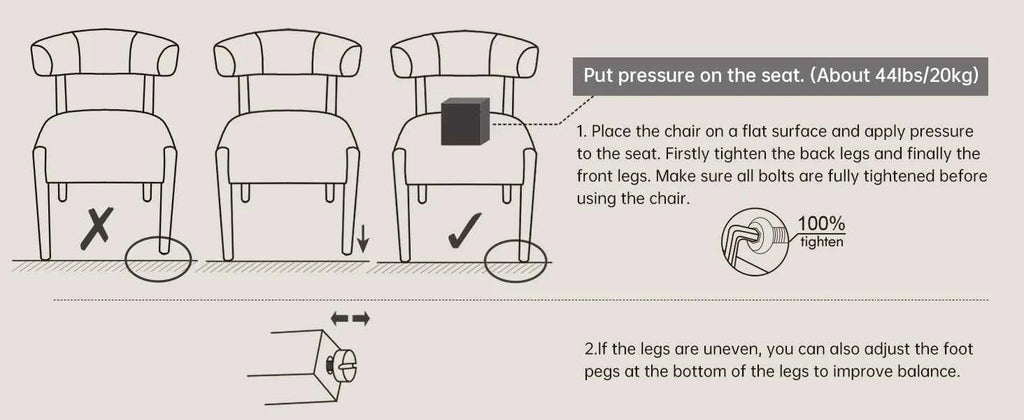 Put pressure on the seat. (About 44lbs/20kg)

1. Place the chair on a flat surface and apply pressure to the seat. Firstly tighten the back legs and finally the front legs. Make sure all bolts are fully tightened before using the chair.

100%
tighten

2.If the legs are uneven, you can also adjust the foot pegs at the bottom of the legs to improve balance.