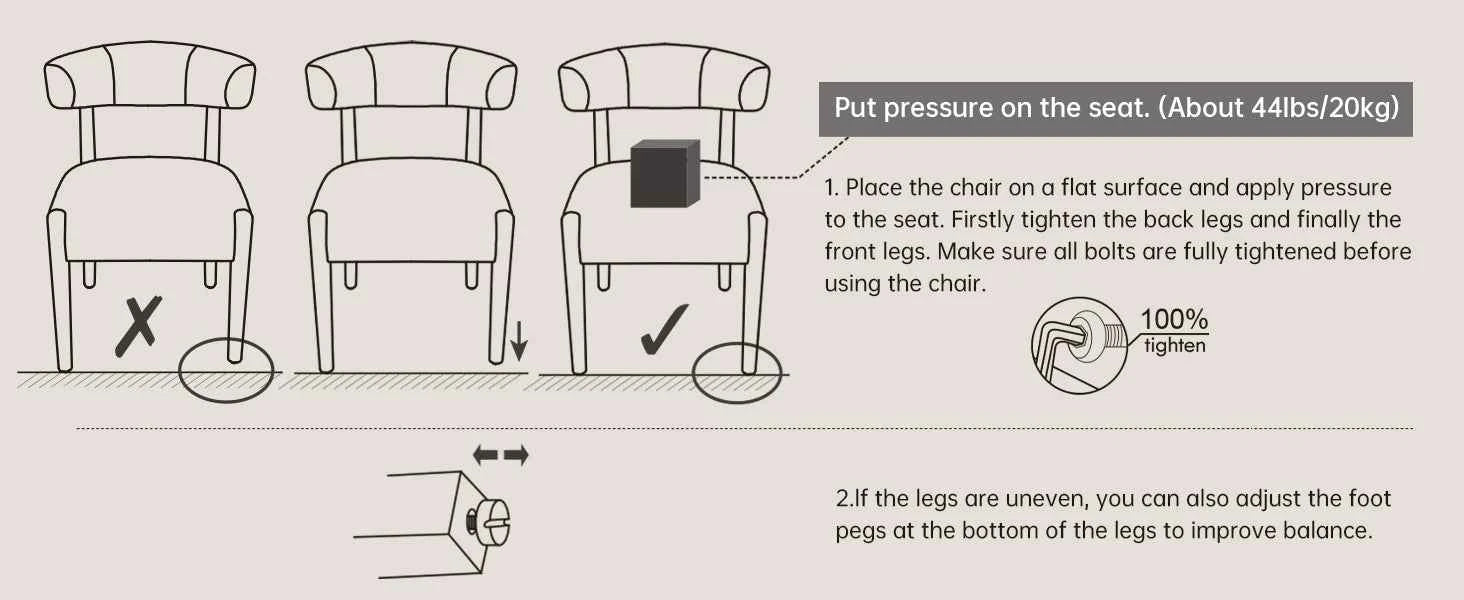 Put pressure on the seat. (About 44lbs/20kg)

1. Place the chair on a flat surface and apply pressure to the seat. Firstly tighten the back legs and finally the front legs. Make sure all bolts are fully tightened before using the chair.

100%
tighten

2.If the legs are uneven, you can also adjust the foot pegs at the bottom of the legs to improve balance.